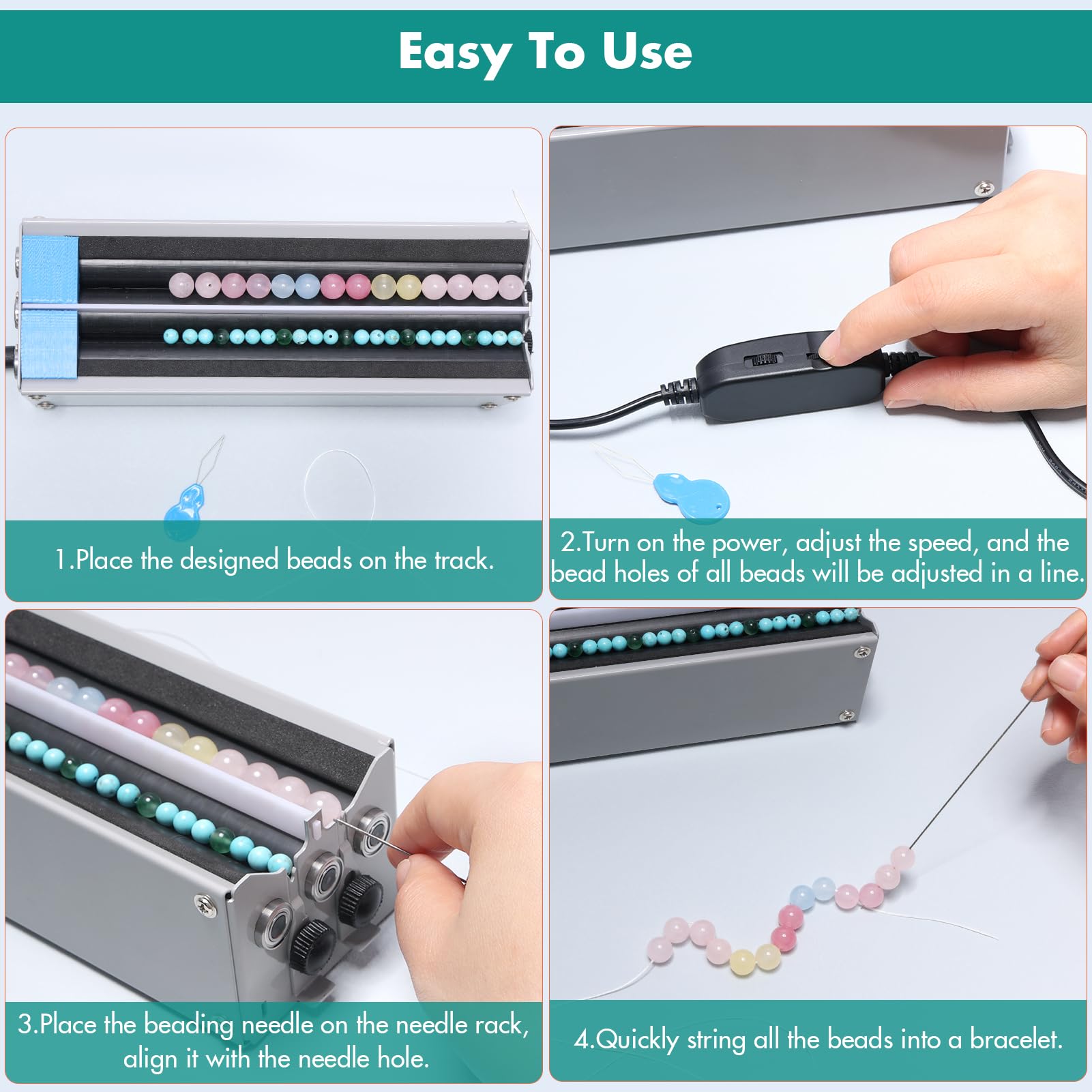 Easy To Use

1.Place the designed beads on the track.

2.Turn on the power, adjust the speed, and the bead holes of all beads will be adjusted in a line.

3.Place the beading needle on the needle rack, align it with the needle hole.

4.Quickly string all the beads into a bracelet.